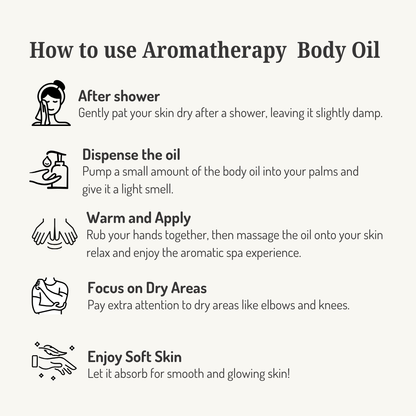 How to use Aromatherapy Body Oil

After shower
Gently pat your skin dry after a shower, leaving it slightly damp.

Dispense the oil
Pump a small amount of the body oil into your palms and give it a light smell.

Warm and Apply
Rub your hands together, then massage the oil onto your skin relax and enjoy the aromatic spa experience.

Focus on Dry Areas
Pay extra attention to dry areas like elbows and knees.

Enjoy Soft Skin
Let it absorb for smooth and glowing skin!